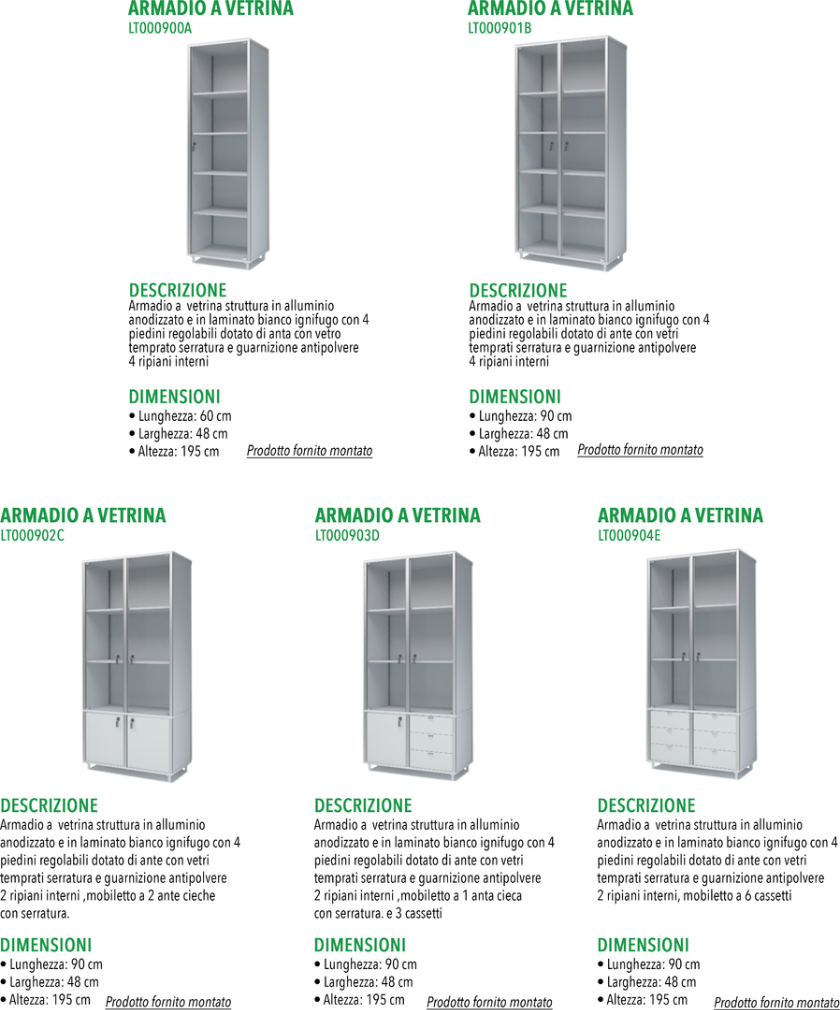 ARMADIO A VETRINA
LT000900A

DESCRIZIONE
Armadio a vetrina struttura in alluminio anodizzato e in laminato bianco ignifugo con 4 piedini regolabili dotato di anta con vetro temprato serratura e guarnizione antipolvere 4 ripiani interni

DIMENSIONI
• Lunghezza: 60 cm
• Larghezza: 48 cm
• Altezza: 195 cm
Prodotto fornito montato

ARMADIO A VETRINA
LT000901B

DESCRIZIONE
Armadio a vetrina struttura in alluminio anodizzato e in laminato bianco ignifugo con 4 piedini regolabili dotato di ante con vetri temprati serratura e guarnizione antipolvere 4 ripiani interni

DIMENSIONI
• Lunghezza: 90 cm
• Larghezza: 48 cm
• Altezza: 195 cm
Prodotto fornito montato

ARMADIO A VETRINA
LT000902C

DESCRIZIONE
Armadio a vetrina struttura in alluminio anodizzato e in laminato bianco ignifugo con 4 piedini regolabili dotato di ante con vetri temprati serratura e guarnizione antipolvere 2 ripiani interni ,mobiletto a 2 ante cieche con serratura.

DIMENSIONI
• Lunghezza: 90 cm
• Larghezza: 48 cm
• Altezza: 195 cm
Prodotto fornito montato

ARMADIO A VETRINA
LT000903D

DESCRIZIONE
Armadio a vetrina struttura in alluminio anodizzato e in laminato bianco ignifugo con 4 piedini regolabili dotato di ante con vetri temprati serratura e guarnizione antipolvere 2 ripiani interni ,mobiletto a 1 anta cieca con serratura. e 3 cassetti

DIMENSIONI
• Lunghezza: 90 cm
• Larghezza: 48 cm
• Altezza: 195 cm
Prodotto fornito montato

ARMADIO A VETRINA
LT000904E

DESCRIZIONE
Armadio a vetrina struttura in alluminio anodizzato e in laminato bianco ignifugo con 4 piedini regolabili dotato di ante con vetri temprati serratura e guarnizione antipolvere 2 ripiani interni, mobiletto a 6 cassetti

DIMENSIONI
• Lunghezza: 90 cm
• Larghezza: 48 cm
• Altezza: 195 cm
Prodotto fornito montato